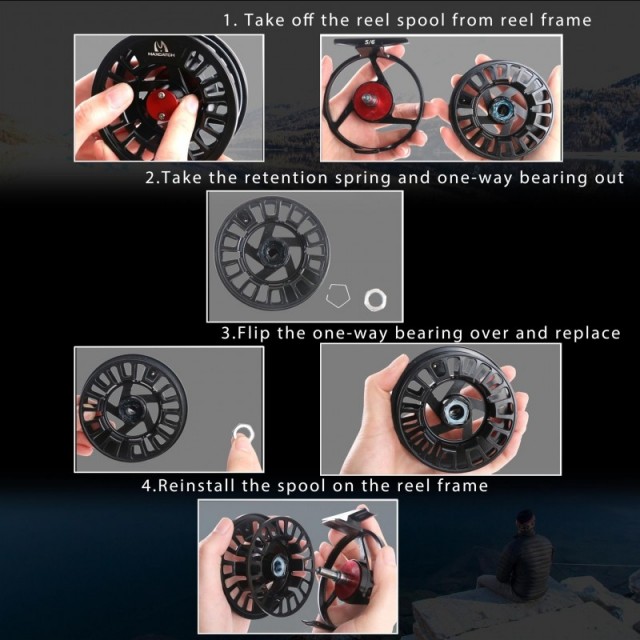 1. Take off the reel spool from reel frame

MAXCATCH

5/6

2.Take the retention spring and one-way bearing out

3.Flip the one-way bearing over and replace

4.Reinstall the spool on the reel frame